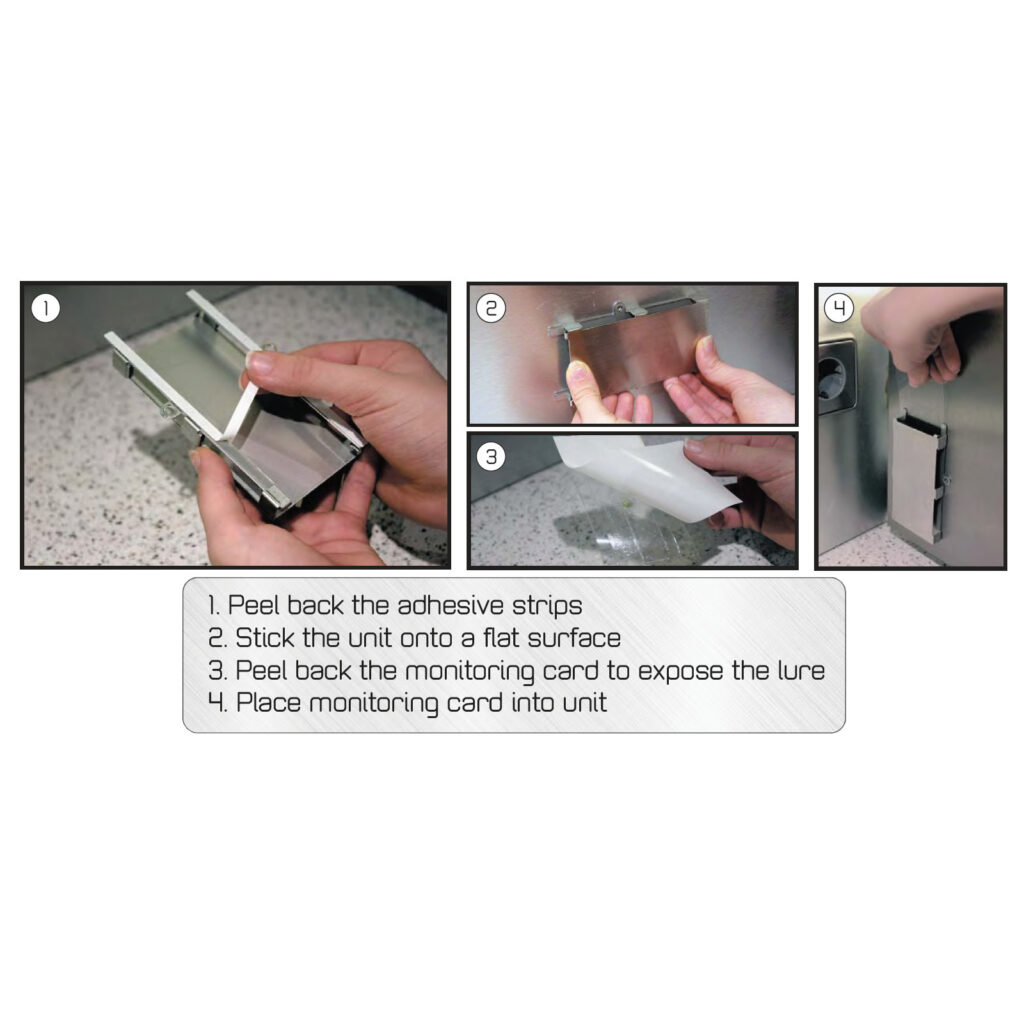 1

2

3

4

1. Peel back the adhesive strips
2. Stick the unit onto a flat surface
3. Peel back the monitoring card to expose the lure
4. Place monitoring card into unit